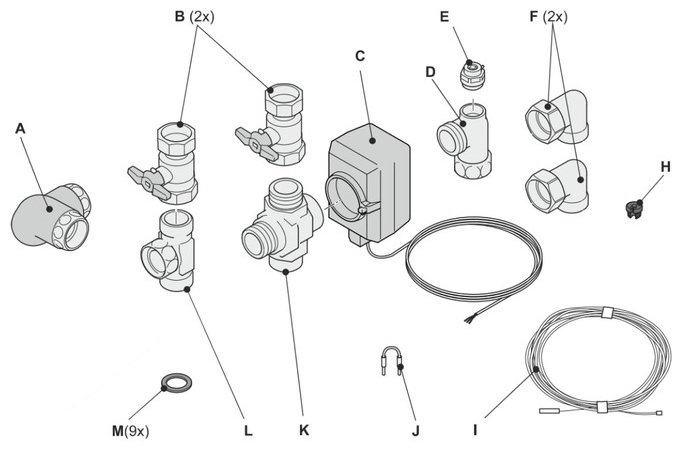 B (2x)
E
F (2x)
C
D
A
H
M(9x)
L
K
J
I