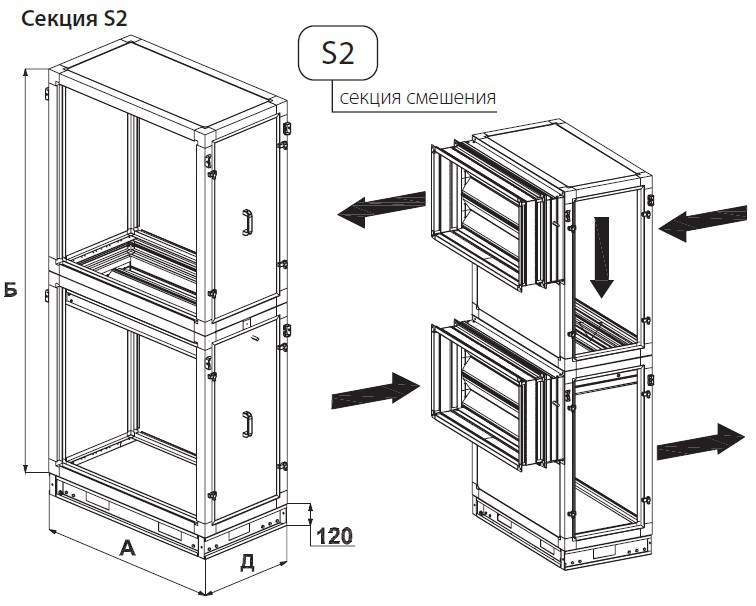 Секция S2

S2

секция смешения

Б

А

Д

120